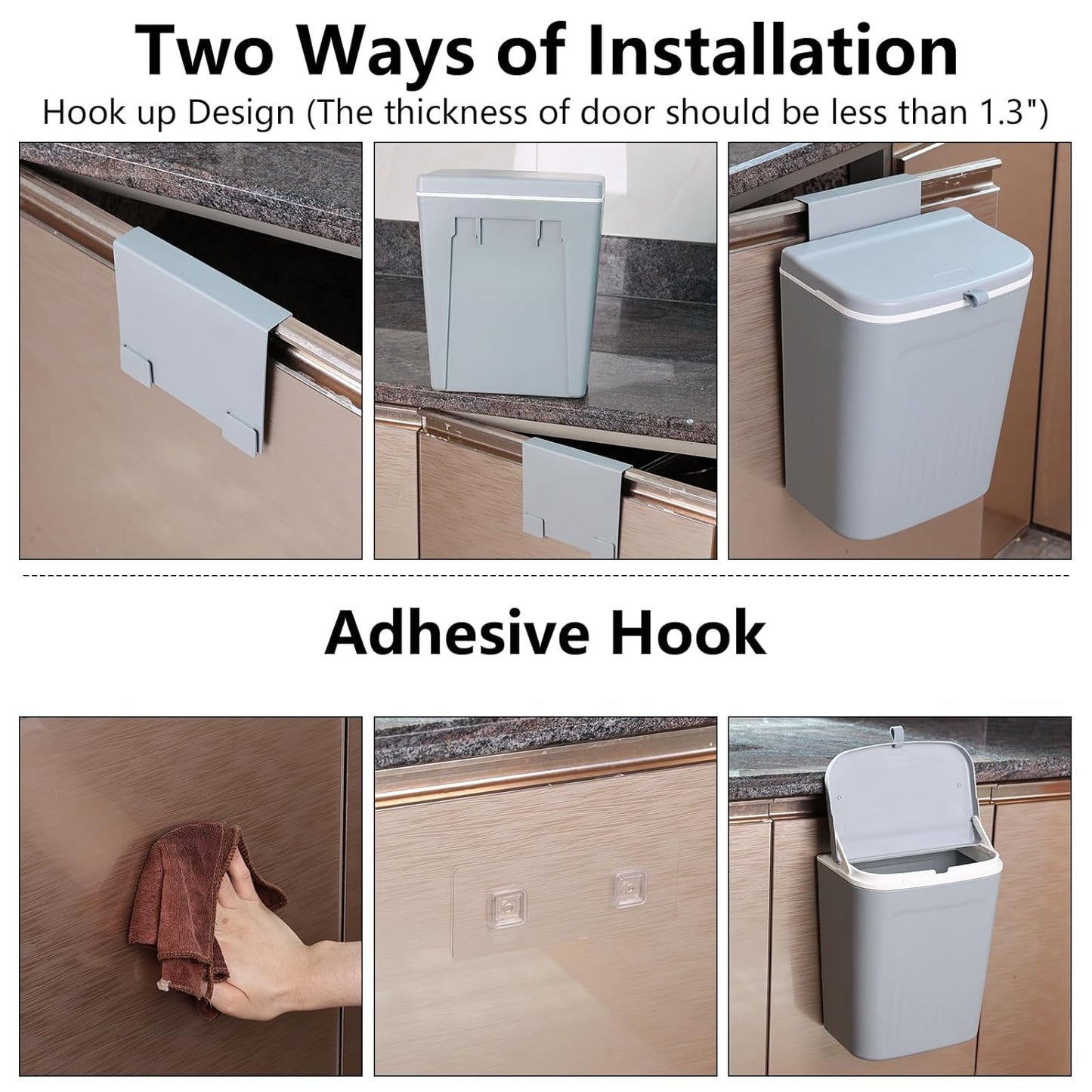 Two Ways of Installation

Hook up Design (The thickness of door should be less than 1.3")

Adhesive Hook