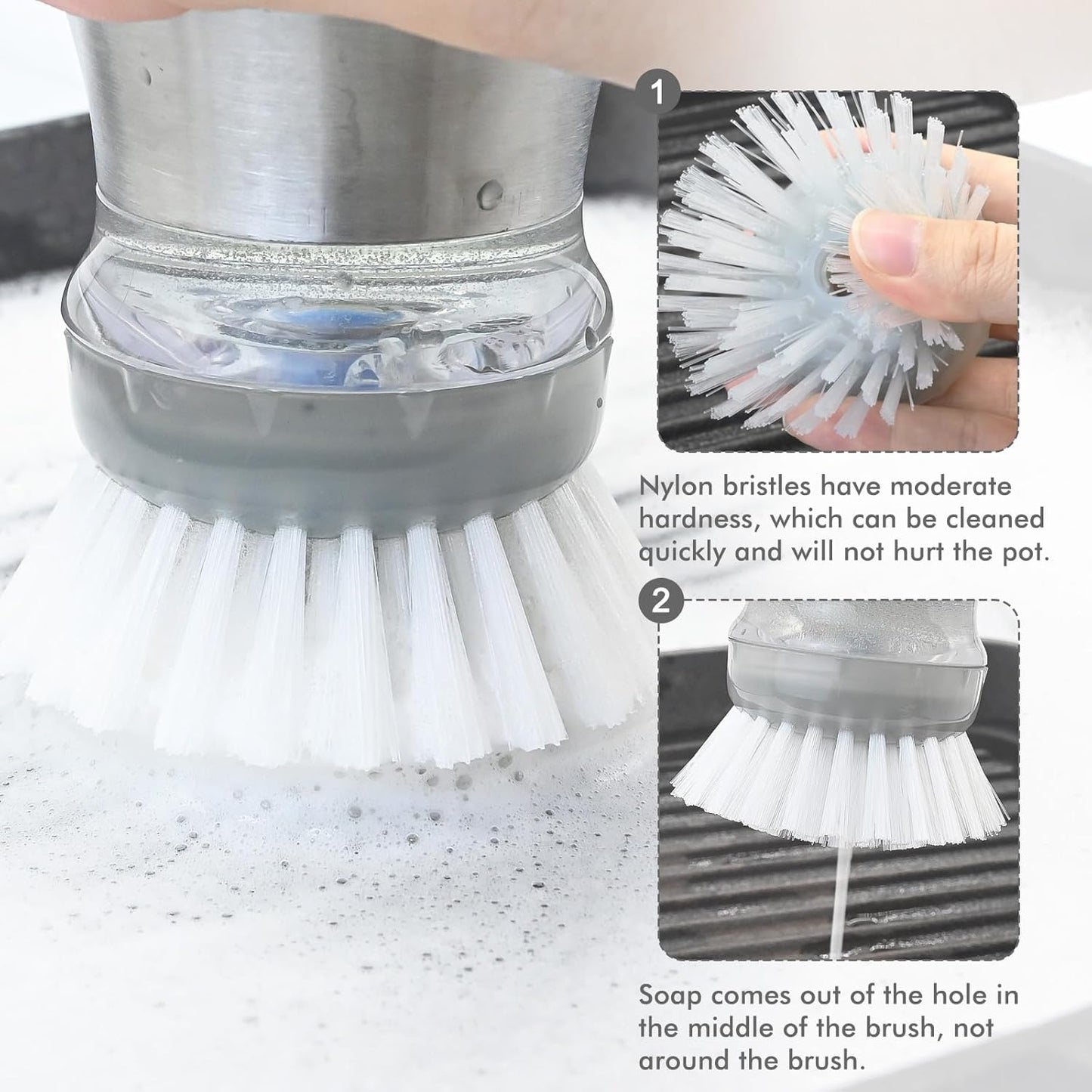 1

Nylon bristles have moderate hardness, which can be cleaned quickly and will not hurt the pot.

2

Soap comes out of the hole in the middle of the brush, not around the brush.