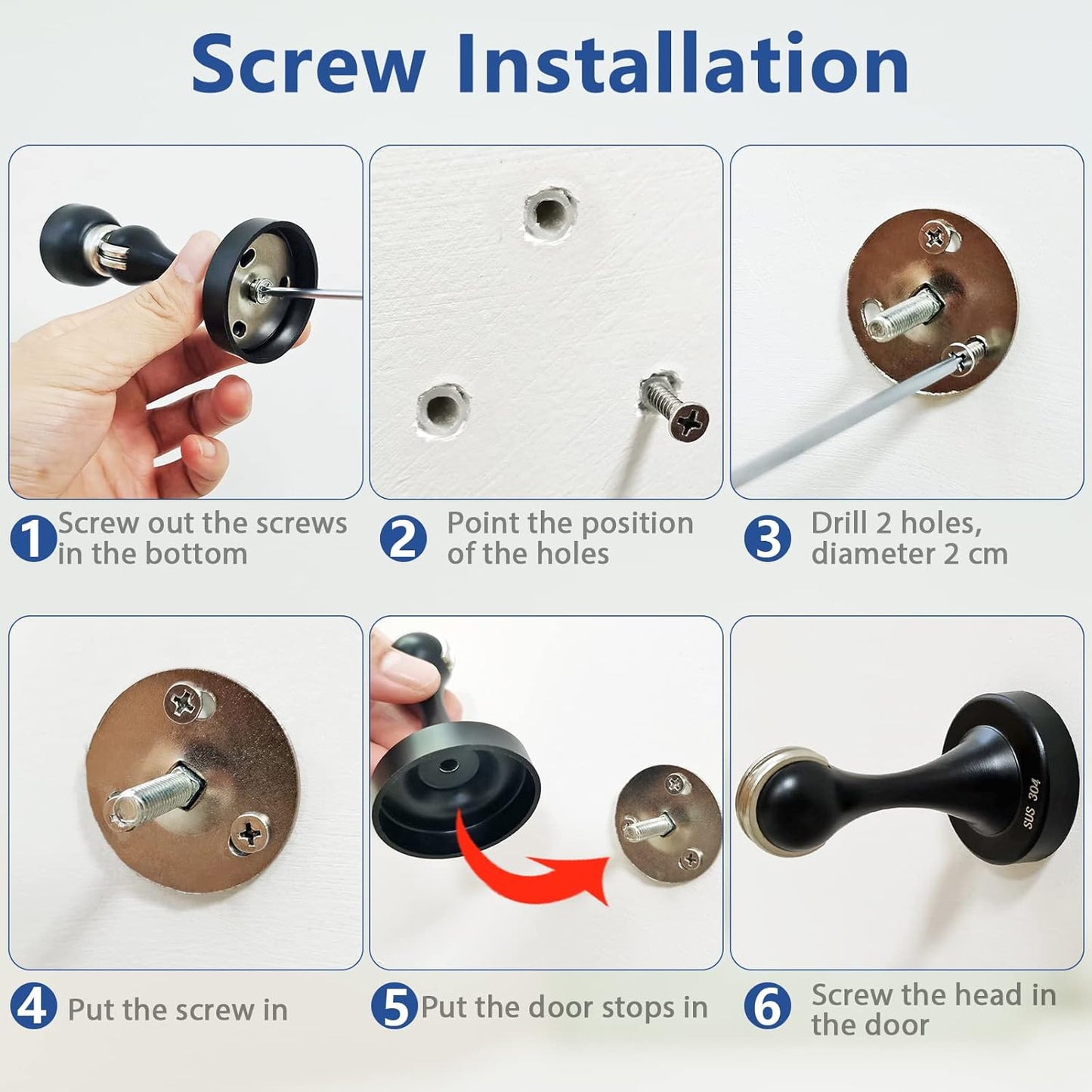 Screw Installation

1 Screw out the screws in the bottom

2 Point the position of the holes

3 Drill 2 holes, diameter 2 cm

4 Put the screw in

5 Put the door stops in

SUS 304

6 Screw the head in the door