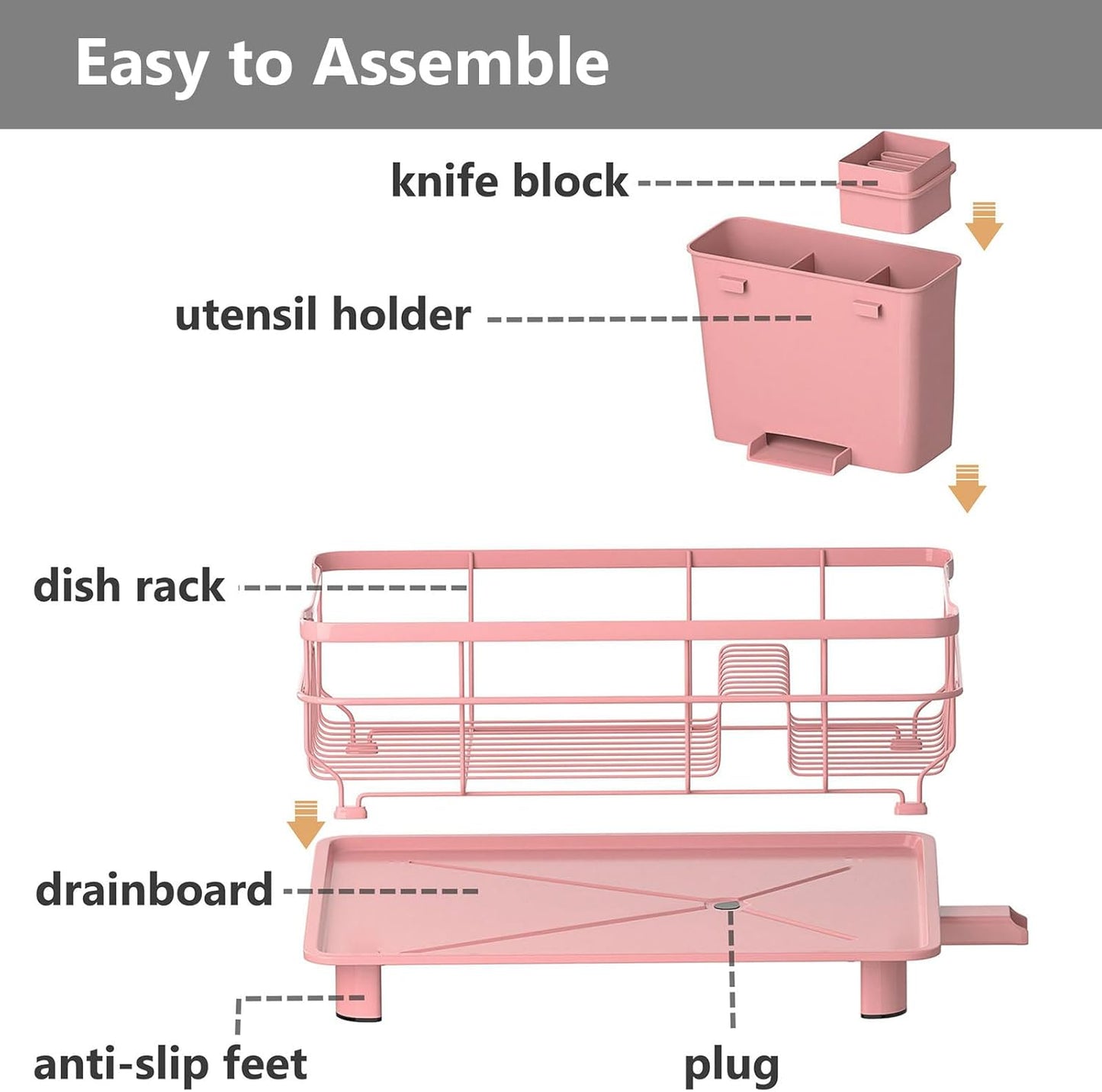 Easy to Assemble

knife block

utensil holder

dish rack

drainboard

anti-slip feet

plug