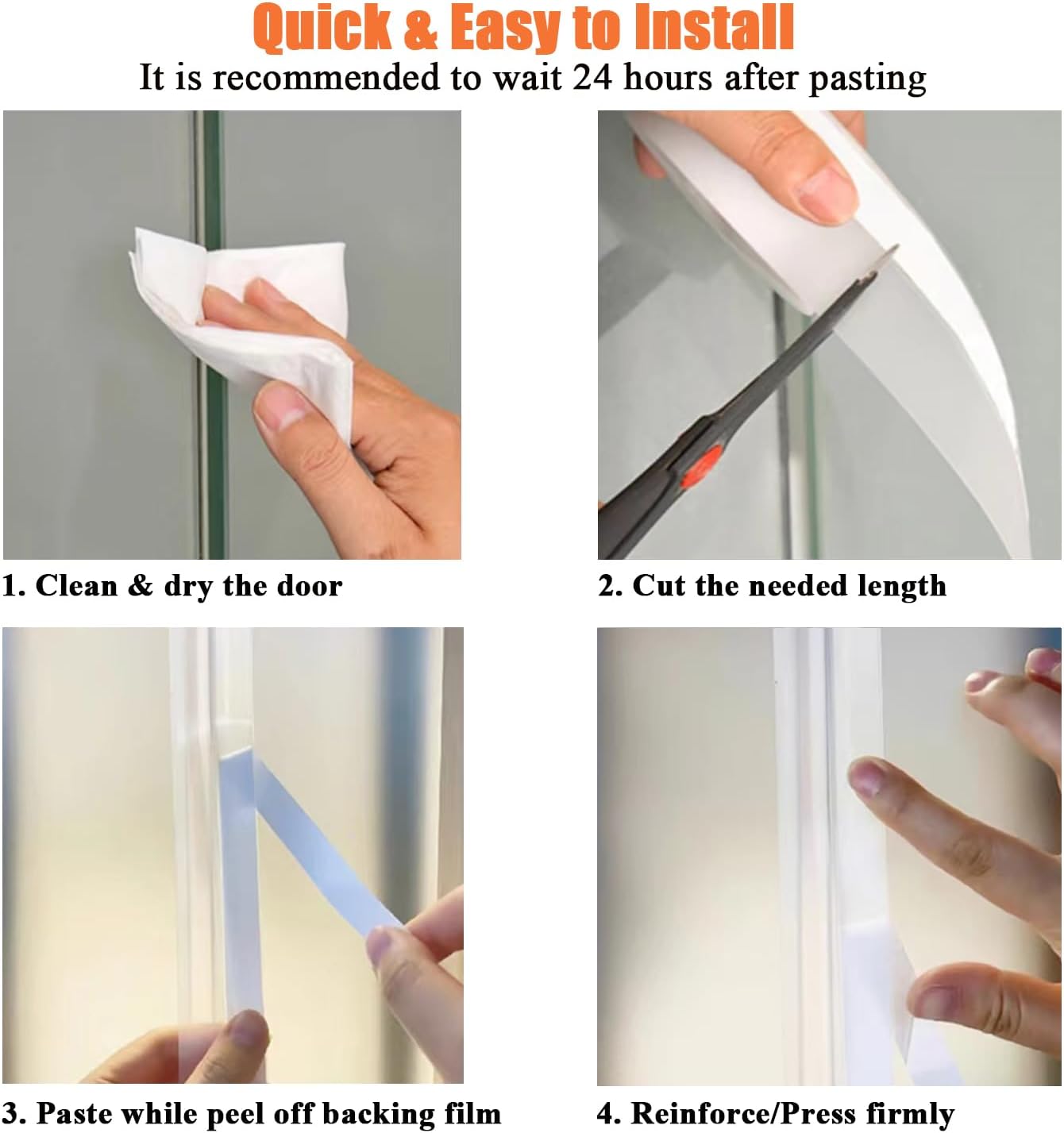 Quick & Easy to Install

It is recommended to wait 24 hours after pasting

1. Clean & dry the door

2. Cut the needed length

3. Paste while peel off backing film

4. Reinforce/Press firmly